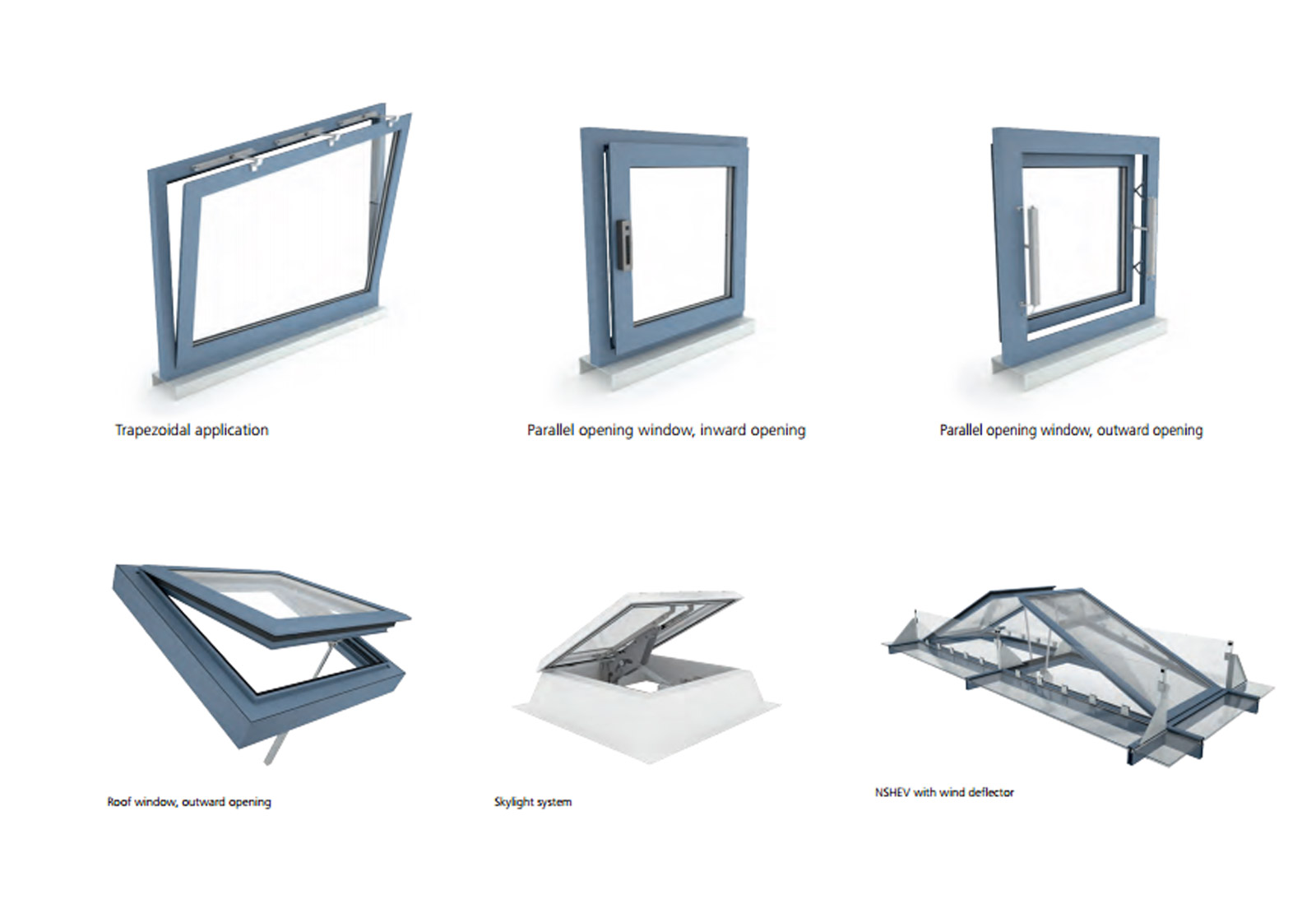 Trapezoidal application

Parallel opening window, inward opening

Parallel opening window, outward opening

Roof window, outward opening

Skylight system

NSHEV with wind deflector